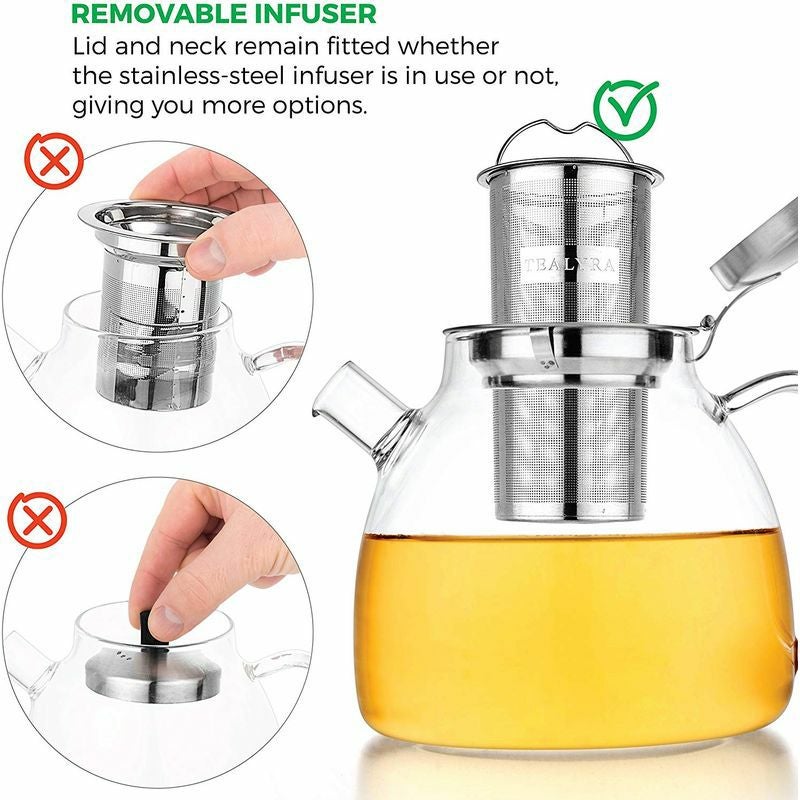 REMOVABLE INFUSER
Lid and neck remain fitted whether the stainless-steel infuser is in use or not, giving you more options.

TEALYRA