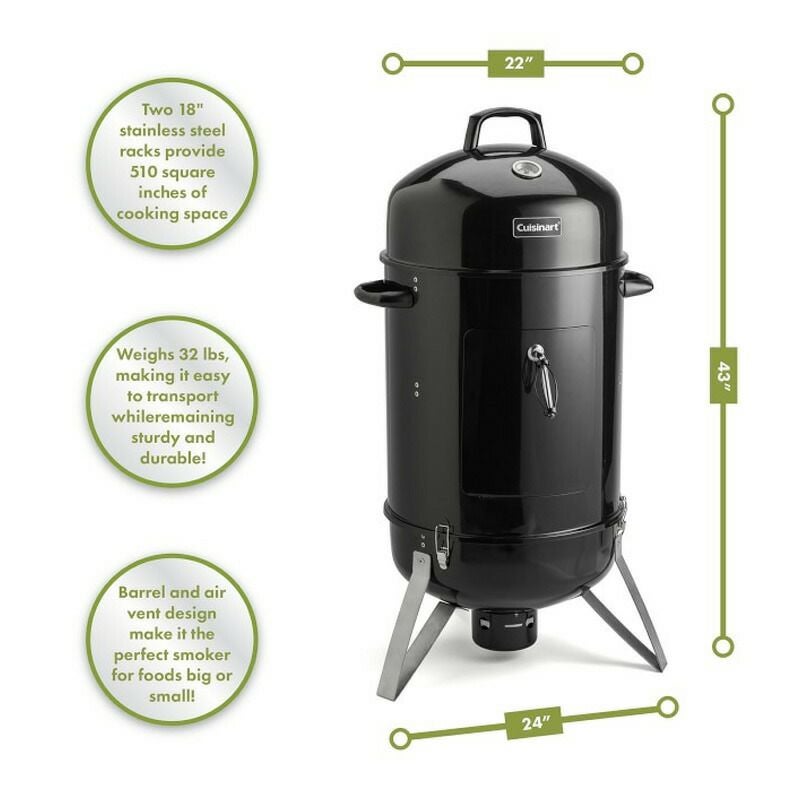 Two 18" stainless steel racks provide 510 square inches of cooking space

Weighs 32 lbs, making it easy to transport whileremaining sturdy and durable!

Barrel and air vent design make it the perfect smoker for foods big or small!

22"

Cuisinart

43"

24"