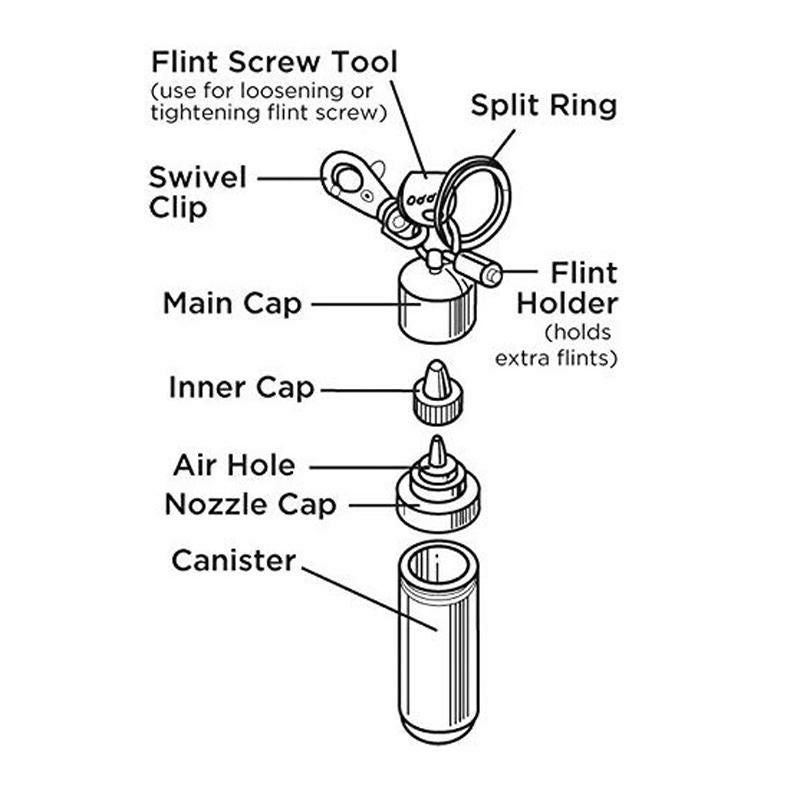 Flint Screw Tool
(use for loosening or tightening flint screw)

Split Ring

Swivel Clip

Flint Holder
(holds extra flints)

Main Cap

Inner Cap

Air Hole

Nozzle Cap

Canister