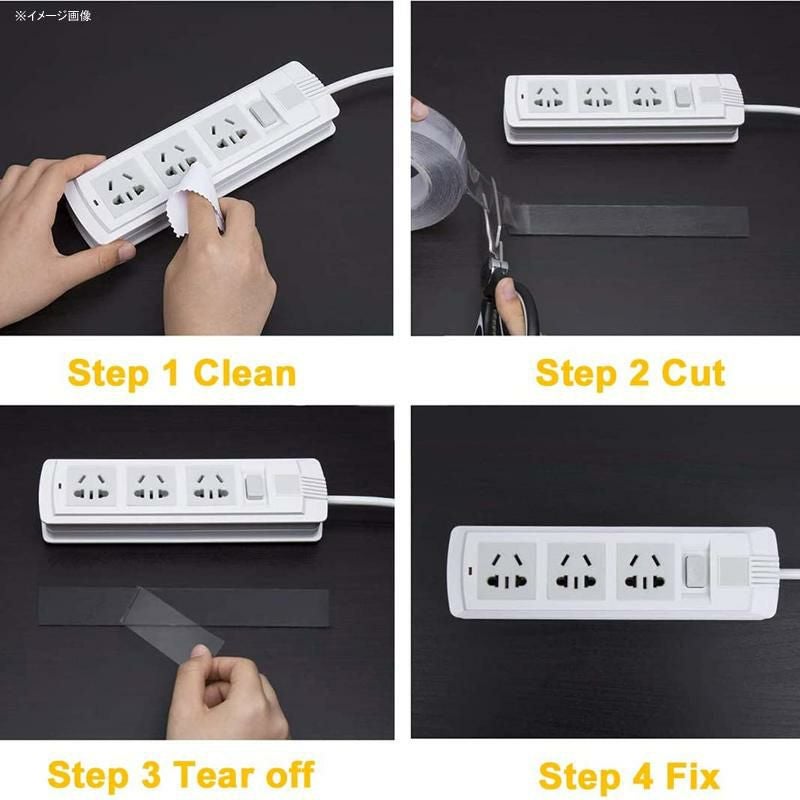 ※イメージ画像

Step 1 Clean

Step 2 Cut

Step 3 Tear off

Step 4 Fix