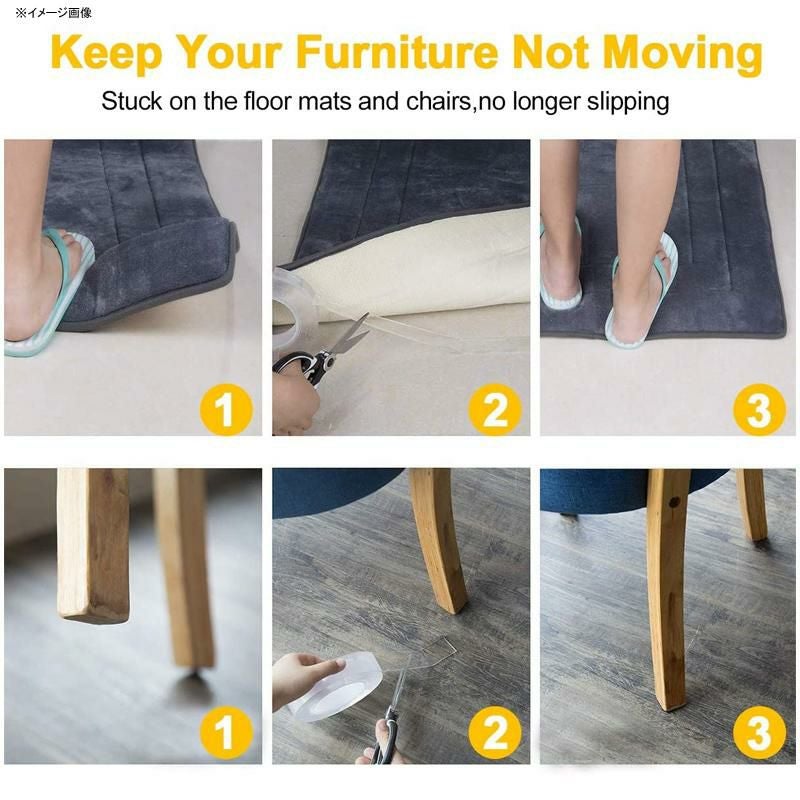 ※イメージ画像

Keep Your Furniture Not Moving

Stuck on the floor mats and chairs,no longer slipping

1

2

3

1

2

3