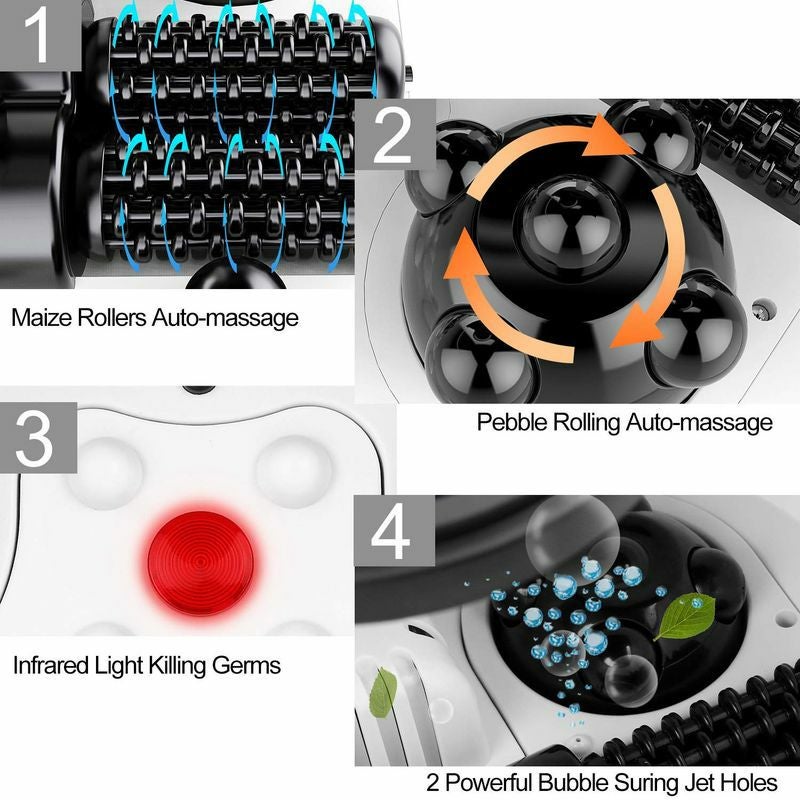 1

Maize Rollers Auto-massage

2

Pebble Rolling Auto-massage

3

Infrared Light Killing Germs

4

2 Powerful Bubble Suring Jet Holes