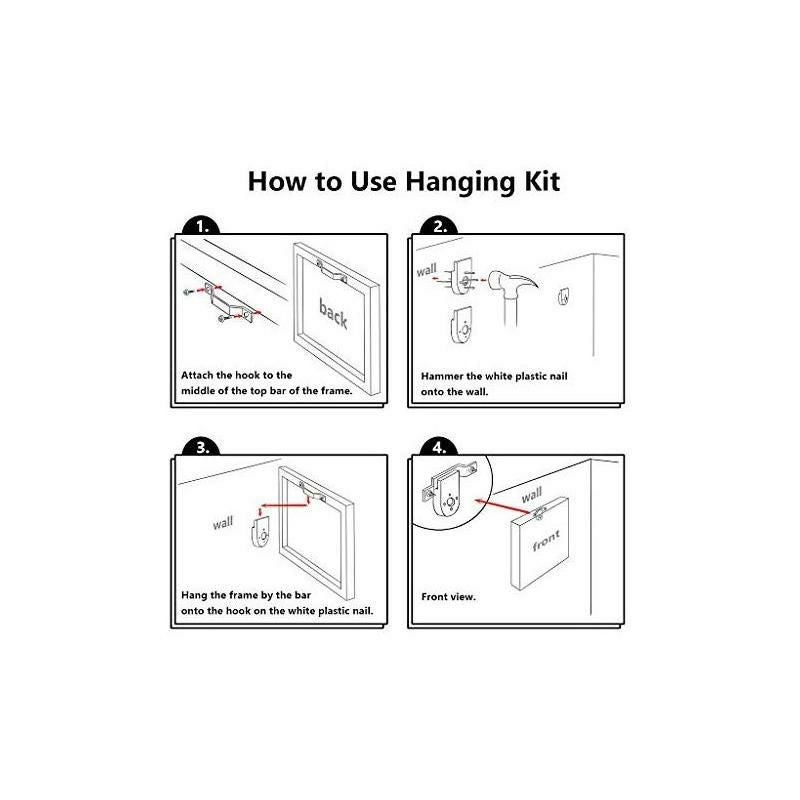 How to Use Hanging Kit

1.

back

Attach the hook to the middle of the top bar of the frame.

2.

wall

Hammer the white plastic nail onto the wall.

3.

wall

Hang the frame by the bar onto the hook on the white plastic nail.

4.

wall

front

Front view.