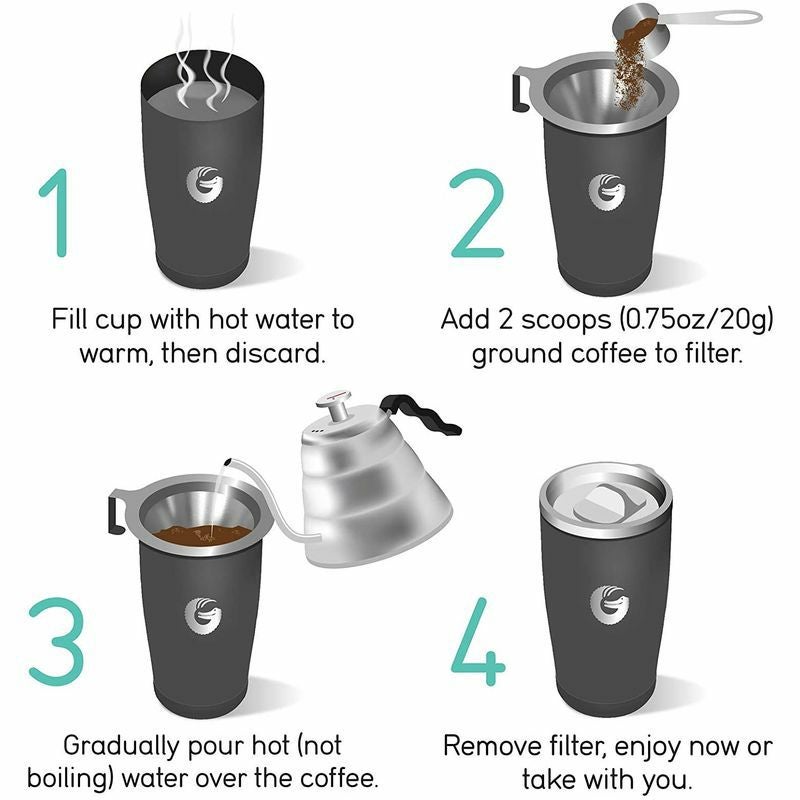 1

Fill cup with hot water to warm, then discard.

2

Add 2 scoops (0.75oz/20g) ground coffee to filter.

3

Gradually pour hot (not boiling) water over the coffee.

4

Remove filter, enjoy now or take with you.