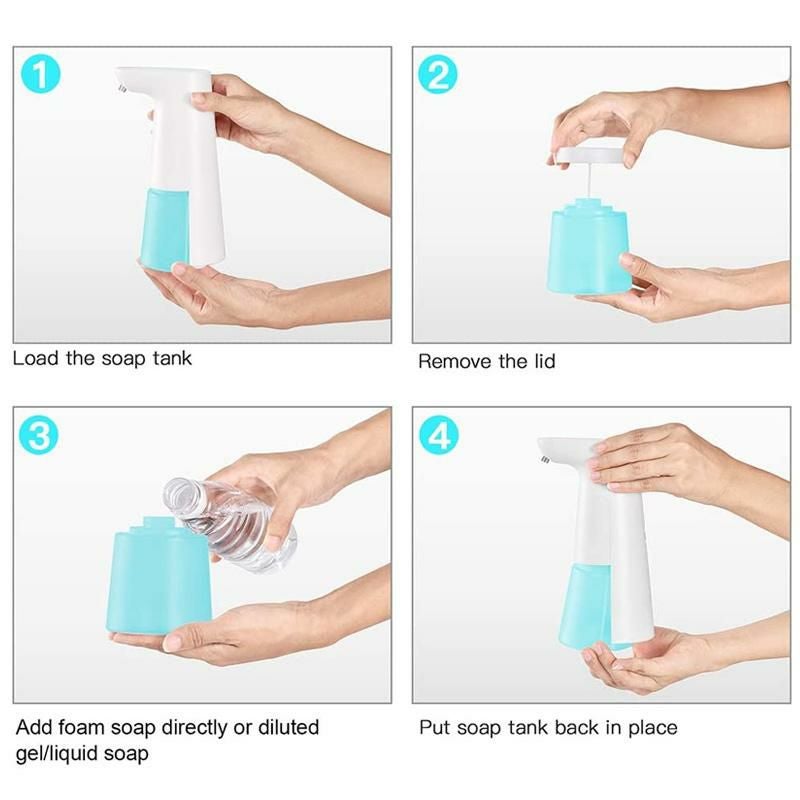 1

Load the soap tank

2

Remove the lid

3

Add foam soap directly or diluted gel/liquid soap

4

Put soap tank back in place