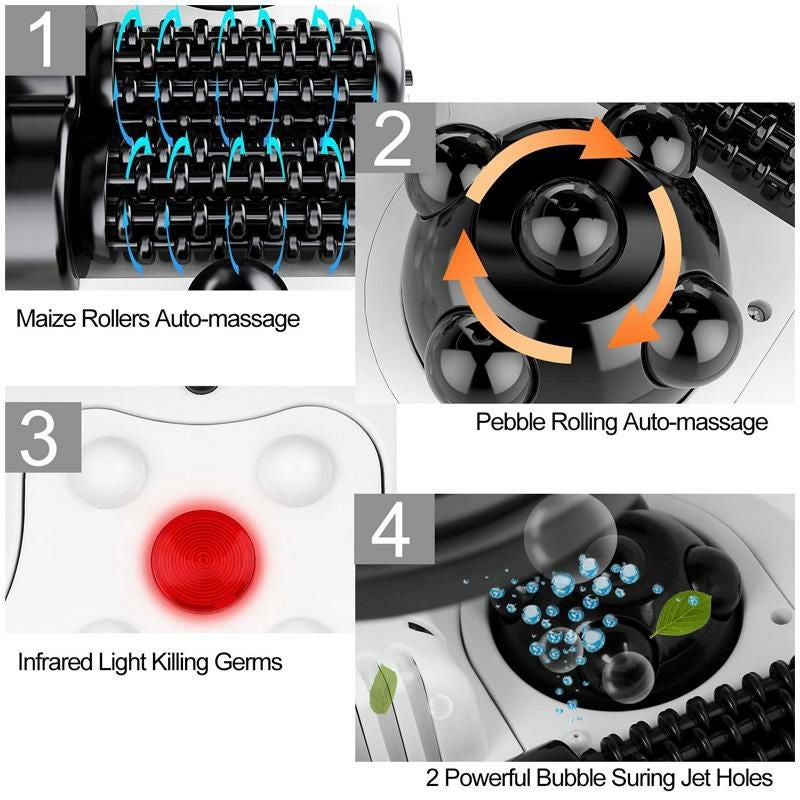 1

Maize Rollers Auto-massage

2

Pebble Rolling Auto-massage

3

Infrared Light Killing Germs

4

2 Powerful Bubble Suring Jet Holes