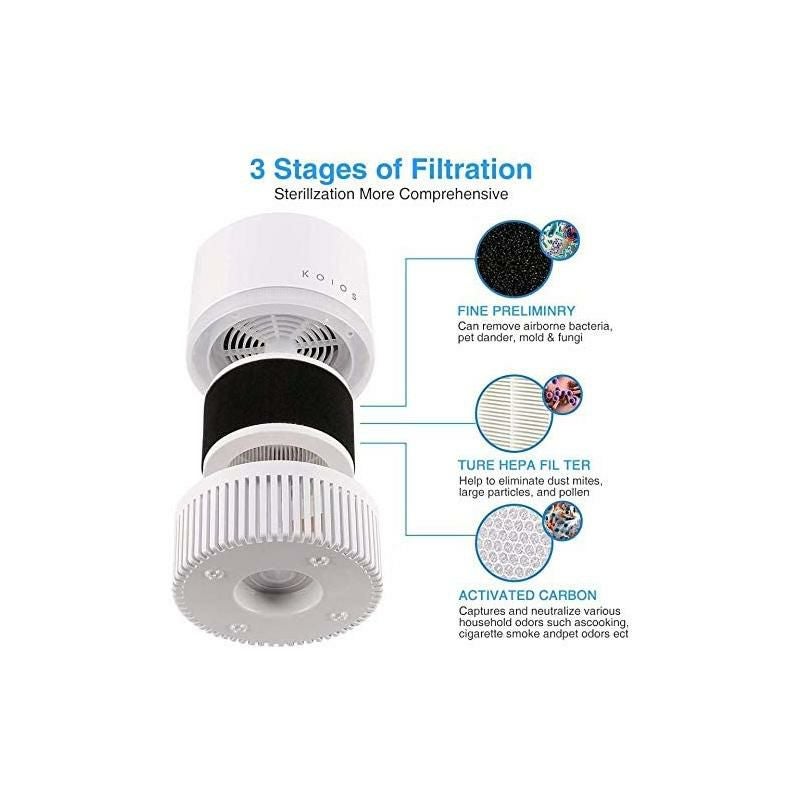 3 Stages of Filtration
Sterillzation More Comprehensive

KOIOS

FINE PRELIMINRY
Can remove airborne bacteria, pet dander, mold & fungi

TURE HEPA FIL TER
Help to eliminate dust mites, large particles, and pollen

ACTIVATED CARBON
Captures and neutralize various household odors such ascooking, cigarette smoke andpet odors ect