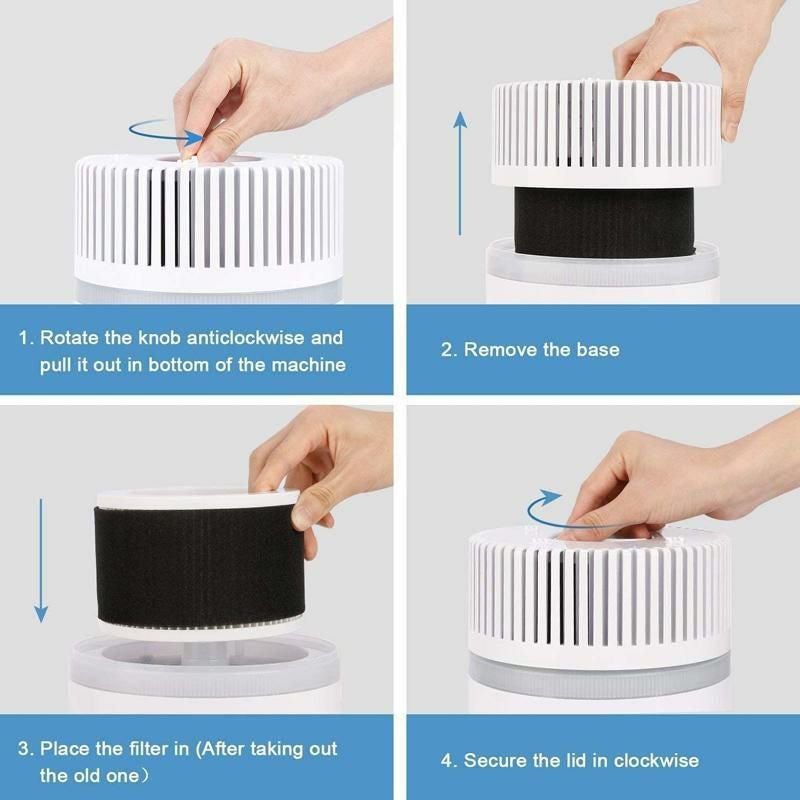 1. Rotate the knob anticlockwise and pull it out in bottom of the machine

2. Remove the base

3. Place the filter in (After taking out the old one）

4. Secure the lid in clockwise