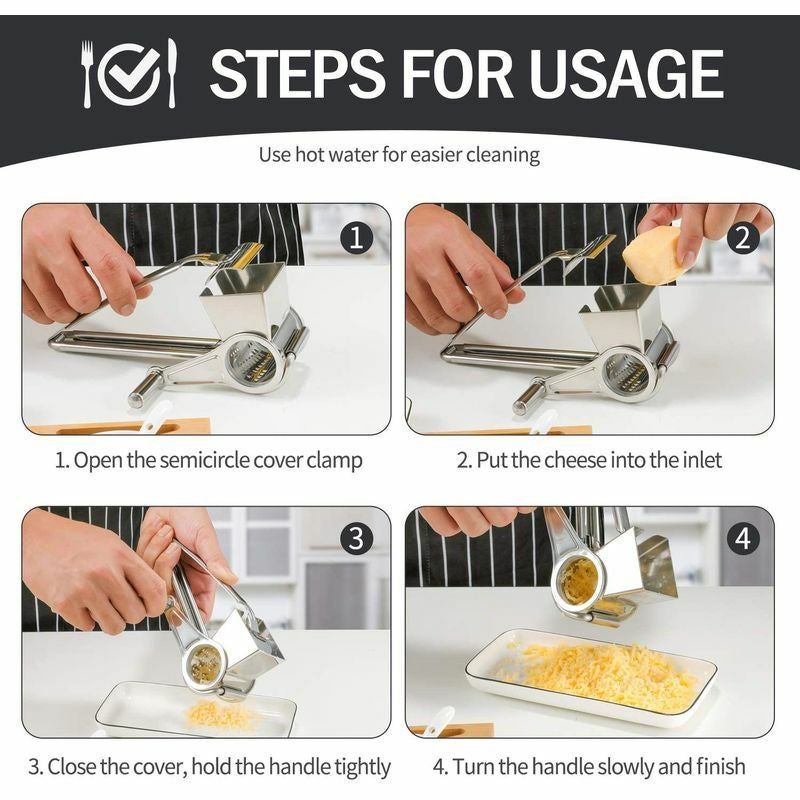 STEPS FOR USAGE

Use hot water for easier cleaning

1

2

1. Open the semicircle cover clamp

2. Put the cheese into the inlet

3

4

3. Close the cover, hold the handle tightly

4. Turn the handle slowly and finish