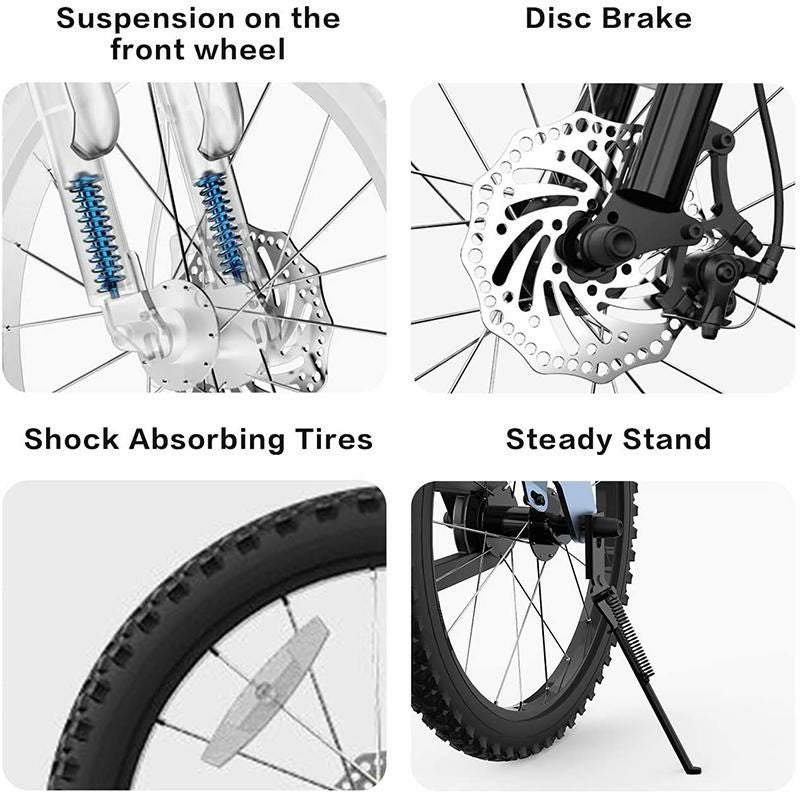 Suspension on the front wheel

Disc Brake

Shock Absorbing Tires

Steady Stand