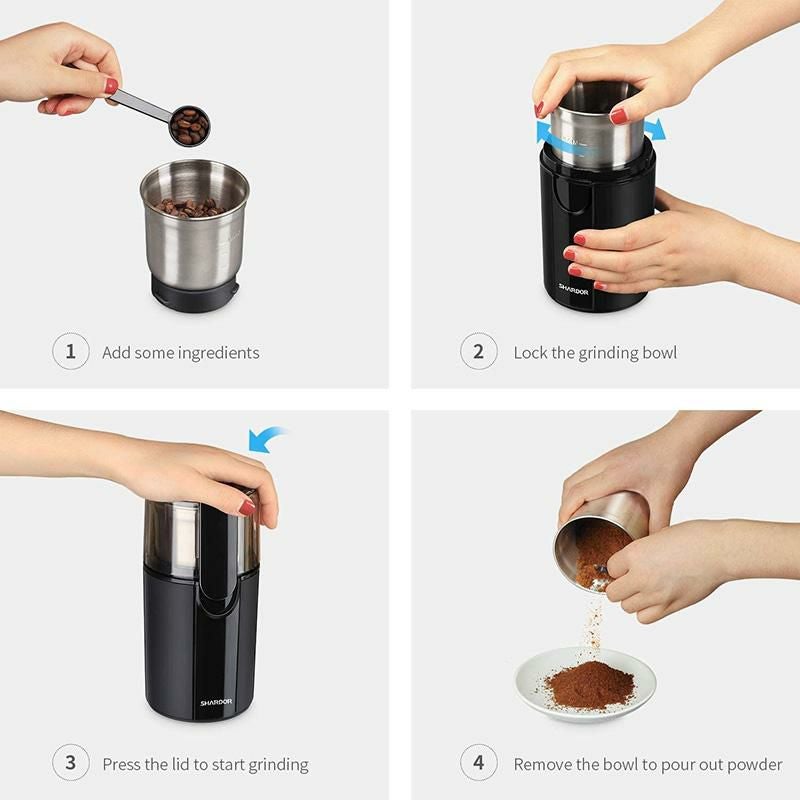 1 Add some ingredients

SHARDOR

2 Lock the grinding bowl

SHARDOR

3 Press the lid to start grinding

4 Remove the bowl to pour out powder