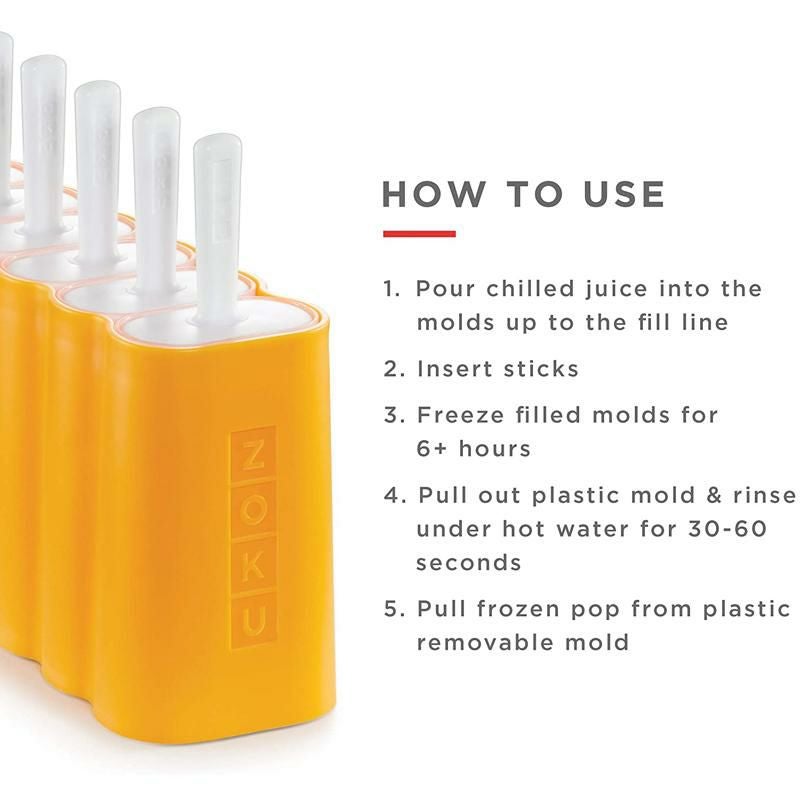 ZOKU

HOW TO USE

1. Pour chilled juice into the molds up to the fill line

2. Insert sticks

3. Freeze filled molds for 6+ hours

4. Pull out plastic mold & rinse under hot water for 30-60 seconds

5. Pull frozen pop from plastic removable mold