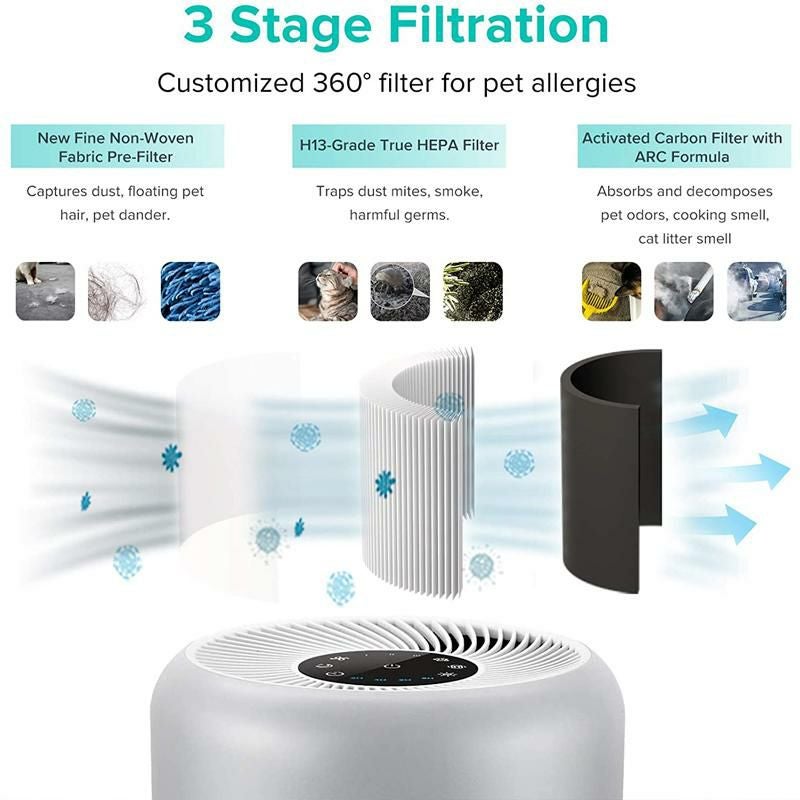 3 Stage Filtration

Customized 360° filter for pet allergies

New Fine Non-Woven Fabric Pre-Filter

Captures dust, floating pet hair, pet dander.

H13-Grade True HEPA Filter

Traps dust mites, smoke, harmful germs.

Activated Carbon Filter with ARC Formula

Absorbs and decomposes pet odors, cooking smell, cat litter smell