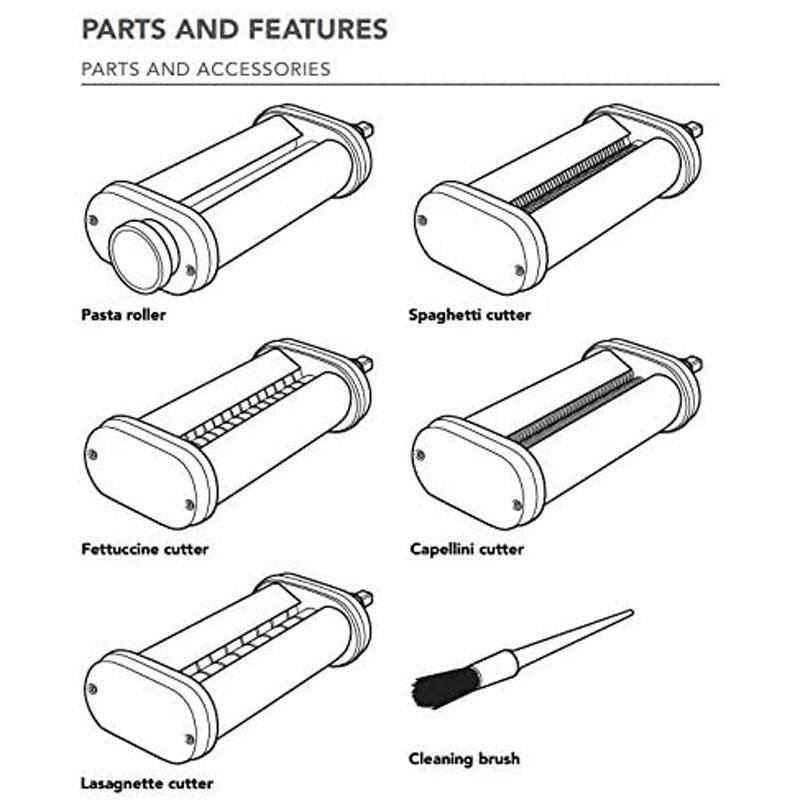 PARTS AND FEATURES

PARTS AND ACCESSORIES

Pasta roller

Spaghetti cutter

Fettuccine cutter

Capellini cutter

Lasagnette cutter

Cleaning brush