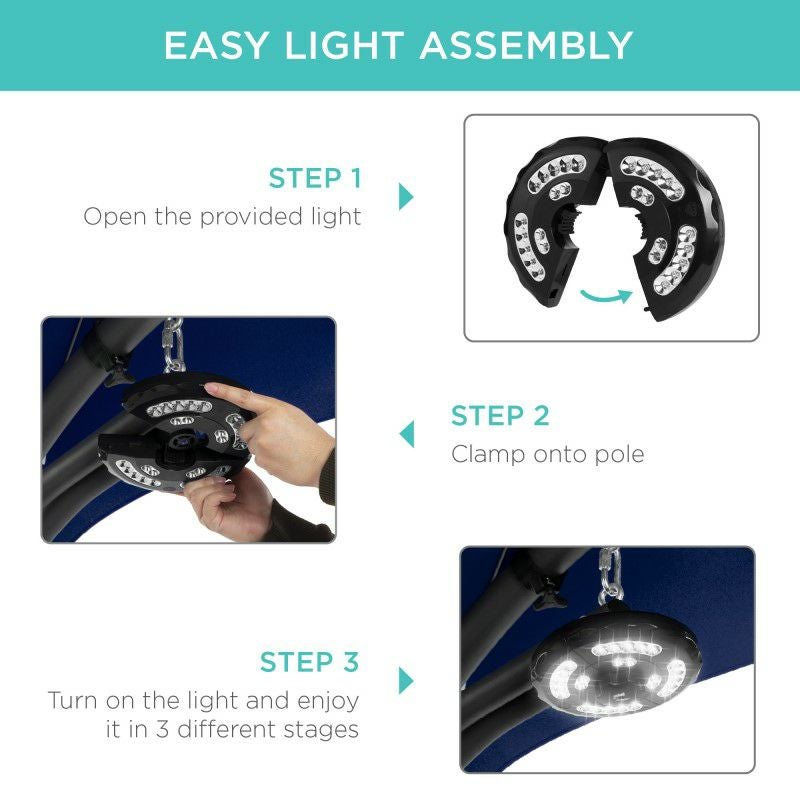 EASY LIGHT ASSEMBLY

STEP 1
Open the provided light

STEP 2
Clamp onto pole

STEP 3
Turn on the light and enjoy it in 3 different stages