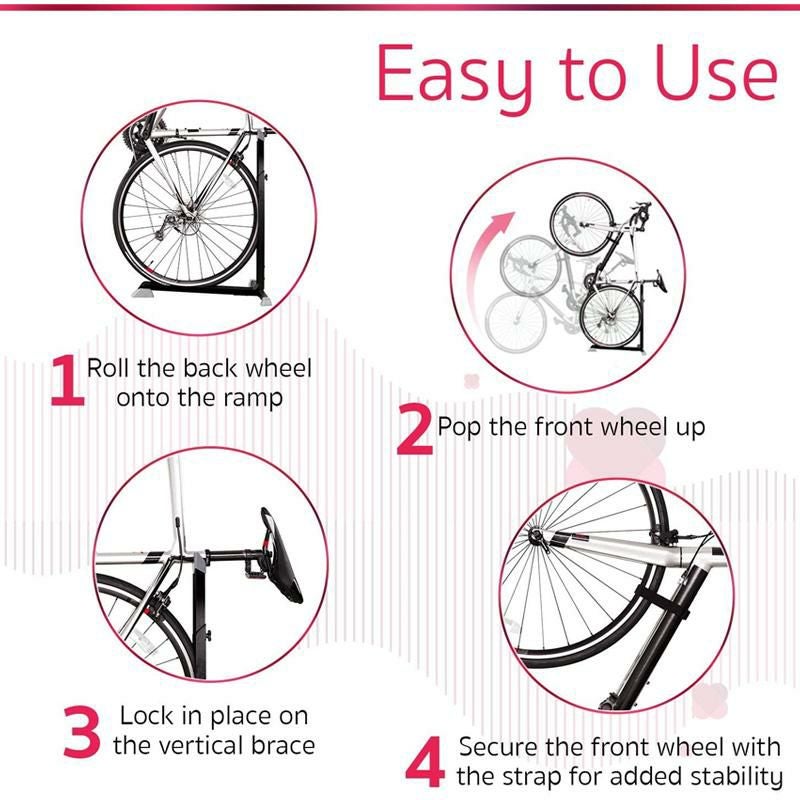 Easy to Use

1 Roll the back wheel onto the ramp

2 Pop the front wheel up

3 Lock in place on the vertical brace

4 Secure the front wheel with the strap for added stability