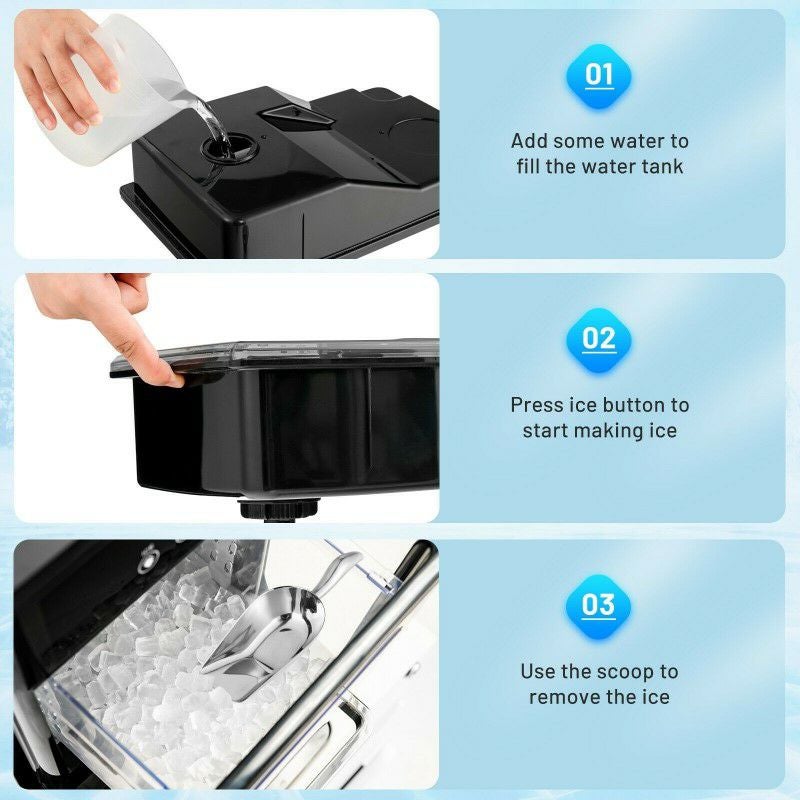 01

Add some water to fill the water tank

02

Press ice button to start making ice

03

Use the scoop to remove the ice