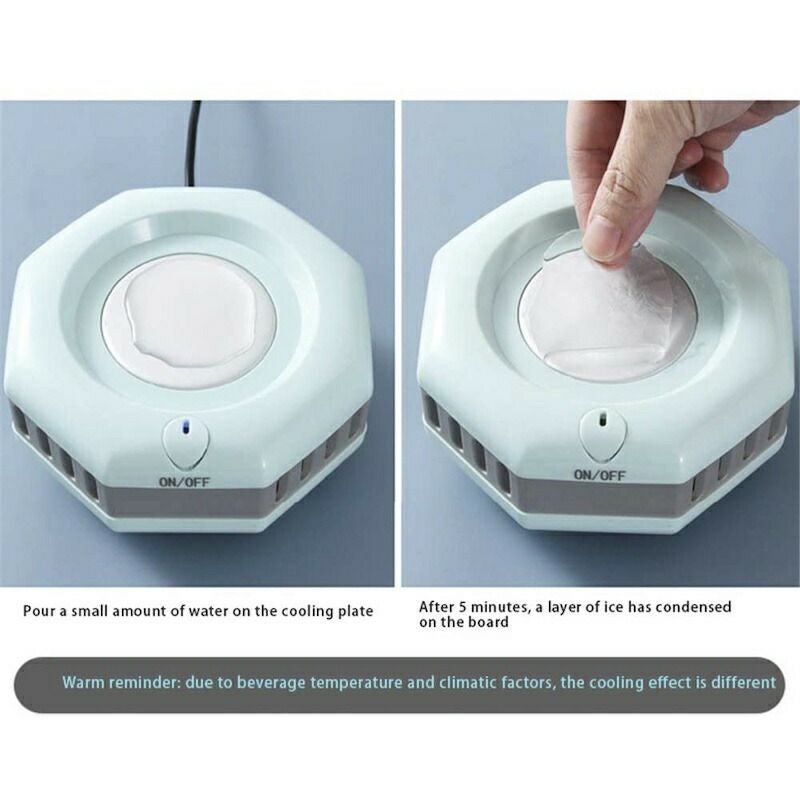 ON/OFF

ON/OFF

Pour a small amount of water on the cooling plate

After 5 minutes, a layer of ice has condensed on the board

Warm reminder: due to beverage temperature and climatic factors, the cooling effect is different