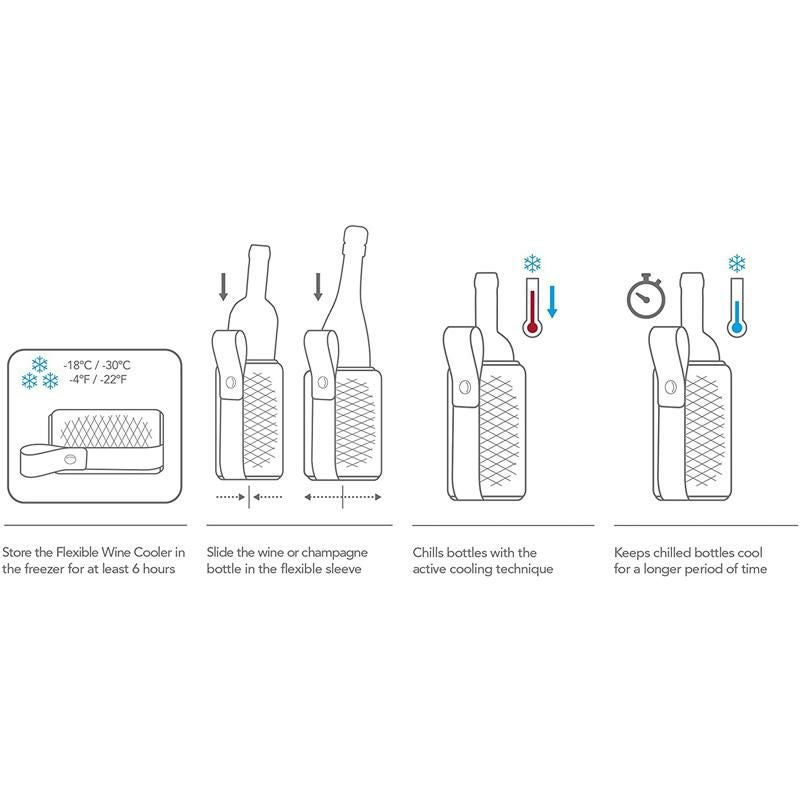 -18°C / -30°C
-4°F / -22°F

Store the Flexible Wine Cooler in the freezer for at least 6 hours

Slide the wine or champagne bottle in the flexible sleeve

Chills bottles with the active cooling technique

Keeps chilled bottles cool for a longer period of time