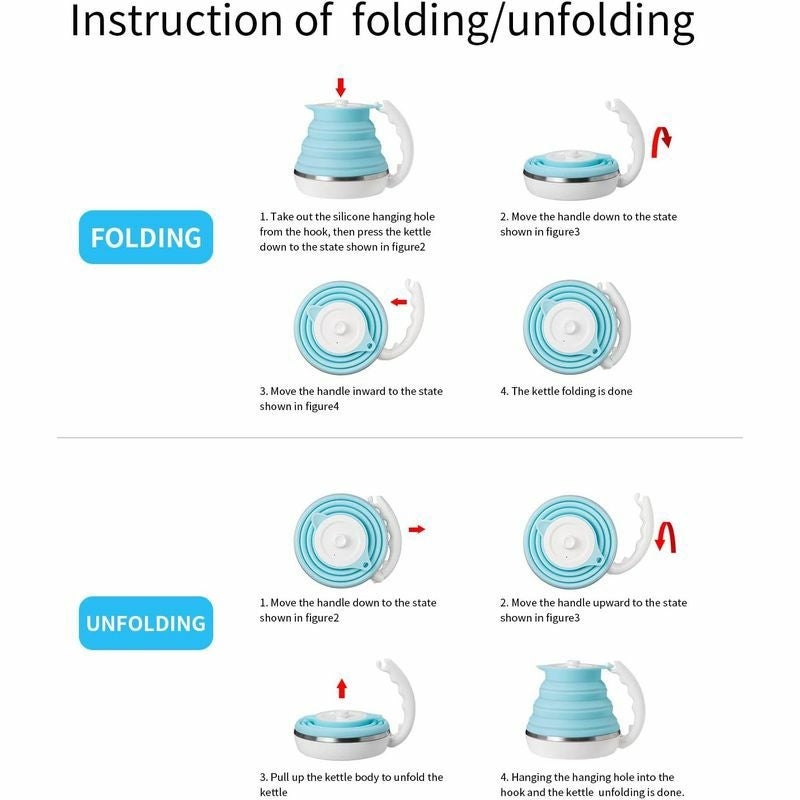 Instruction of folding/unfolding

FOLDING

1. Take out the silicone hanging hole from the hook, then press the kettle down to the state shown in figure2

2. Move the handle down to the state shown in figure3

3. Move the handle inward to the state shown in figure4

4. The kettle folding is done

UNFOLDING

1. Move the handle down to the state shown in figure2

2. Move the handle upward to the state shown in figure3

3. Pull up the kettle body to unfold the kettle

4. Hanging the hanging hole into the hook and the kettle unfolding is done.