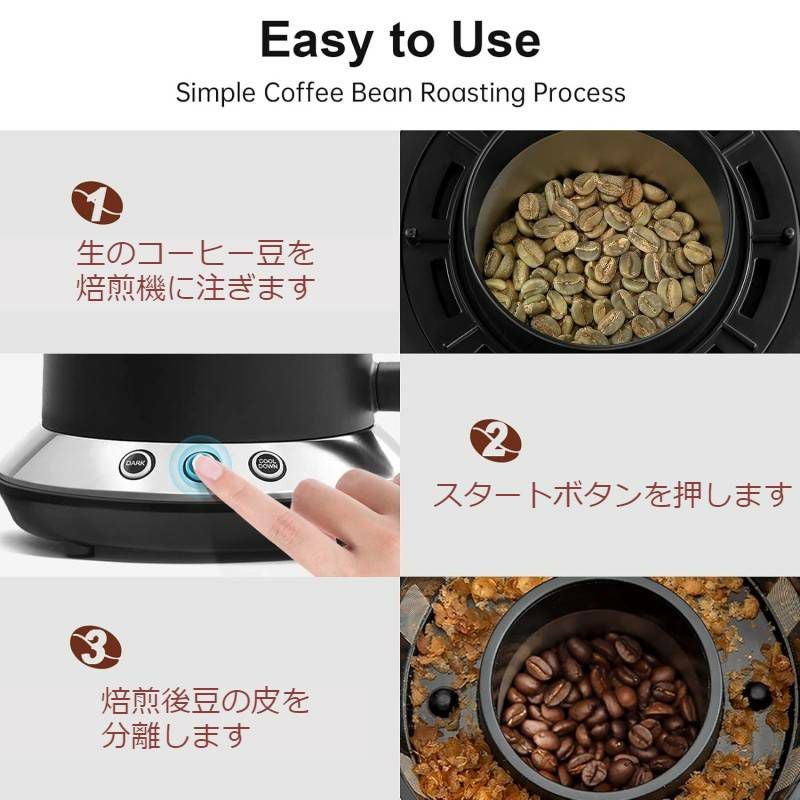 Easy to Use

Simple Coffee Bean Roasting Process

1

生のコーヒー豆を焙煎機に注ぎます

DARK

COOL DOWN

2

スタートボタンを押します

3

焙煎後豆の皮を分離します