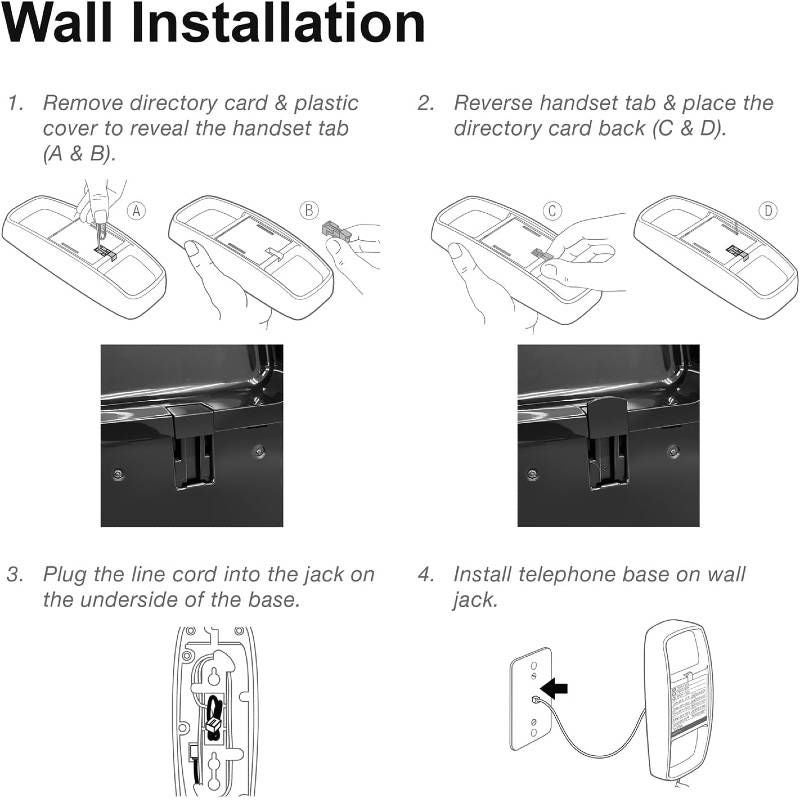 Wall Installation

1. Remove directory card & plastic cover to reveal the handset tab (A & B).

A

B

2. Reverse handset tab & place the directory card back (C & D).

C

D

3. Plug the line cord into the jack on the underside of the base.

4. Install telephone base on wall jack.