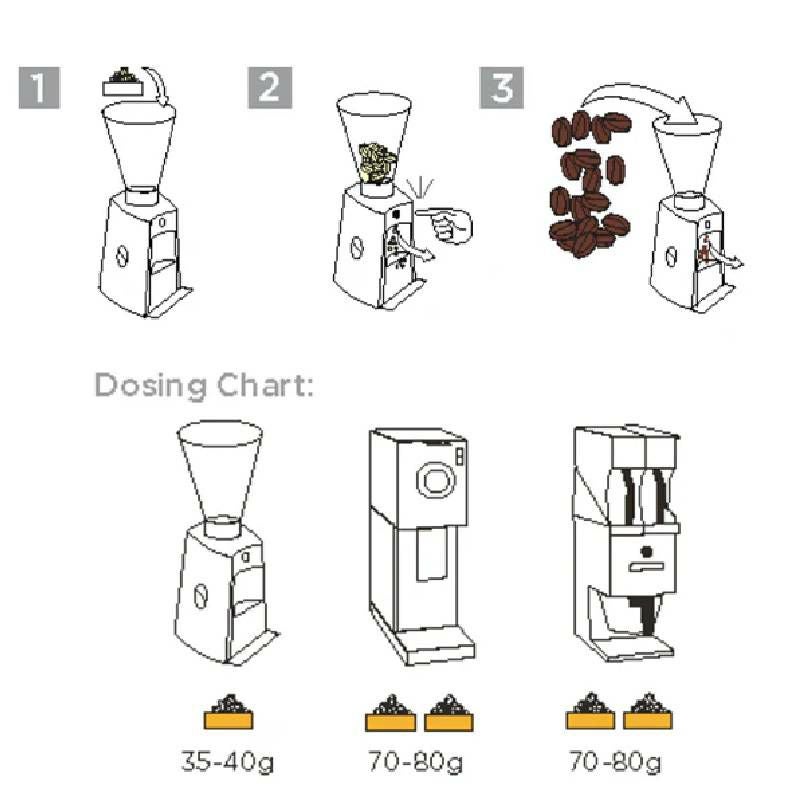 1

2

3

Dosing Chart:

35-40g

70-80g

70-80g